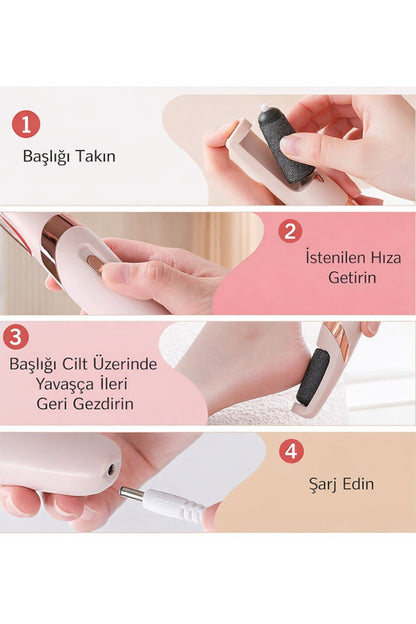 1

Başlığı Takın

2

İstenilen Hıza Getirin

3

Başlığı Cilt Üzerinde Yavaşça İleri Geri Gezdirin

4

Şarj Edin